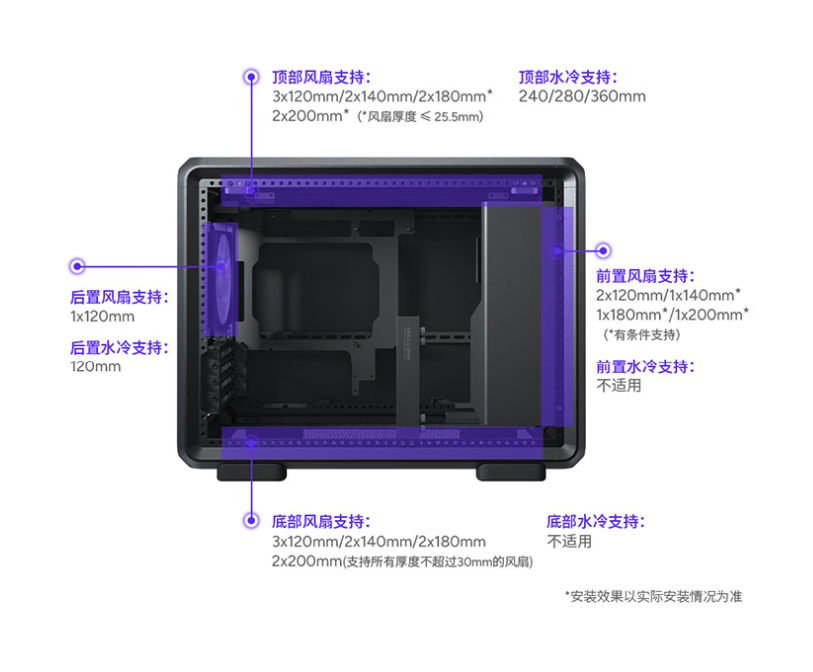 顶部风扇支持:
3x120mm/2x140mm/2x180mm*
2x200mm* (*风扇厚度 ≤ 25.5mm)

顶部水冷支持:
240/280/360mm

后置风扇支持:
1x120mm

后置水冷支持:
120mm

前置风扇支持:
2x120mm/1x140mm*
1x180mm*/1x200mm*
(*有条件支持)

前置水冷支持:
不适用

底部风扇支持:
3x120mm/2x140mm/2x180mm
2x200mm(支持所有厚度不超过30mm的风扇)

底部水冷支持:
不适用

*安装效果以实际安装情况为准